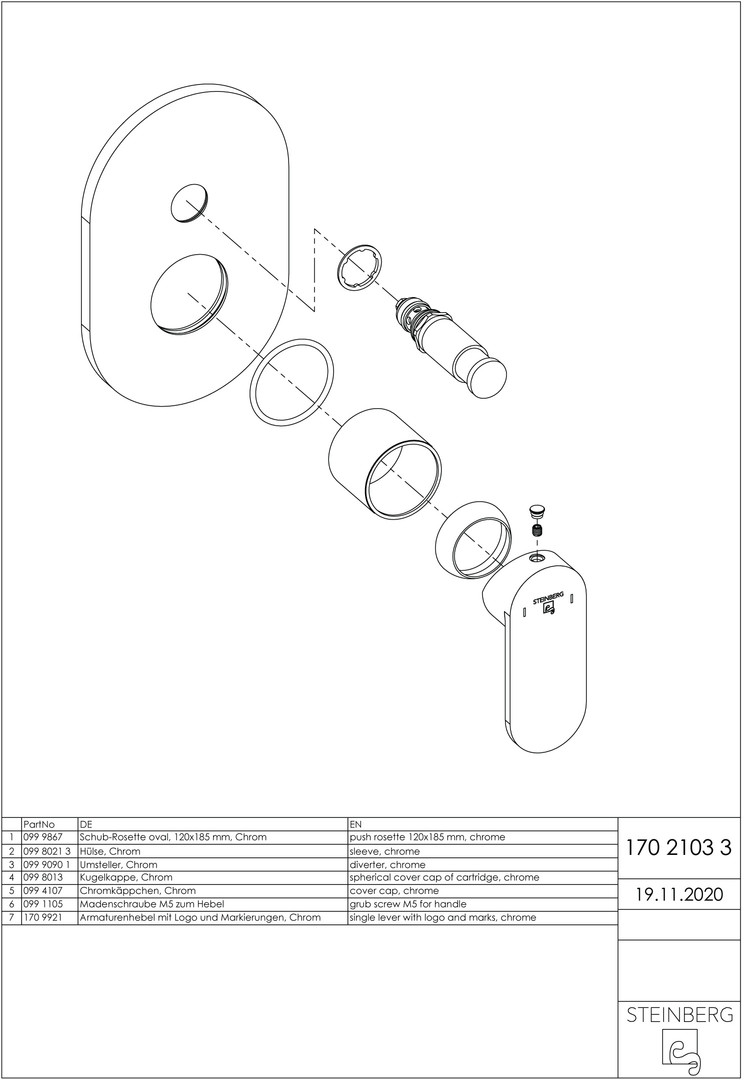 STEINBERG

|  | PartNo | DE | EN |
|---|---|---|---|
| 1 | 099 9867 | Schub-Rosette oval, 120x185 mm, Chrom | push rosette 120x185 mm, chrome |
| 2 | 099 8021 3 | Hülse, Chrom | sleeve, chrome |
| 3 | 099 9090 1 | Umsteller, Chrom | diverter, chrome |
| 4 | 099 8013 | Kugelkappe, Chrom | spherical cover cap of cartridge, chrome |
| 5 | 099 4107 | Chromkäppchen, Chrom | cover cap, chrome |
| 6 | 099 1105 | Madenschraube M5 zum Hebel | grub screw M5 for handle |
| 7 | 170 9921 | Armaturenhebel mit Logo und Markierungen, Chrom | single lever with logo and marks, chrome |

170 2103 3

19.11.2020

STEINBERG