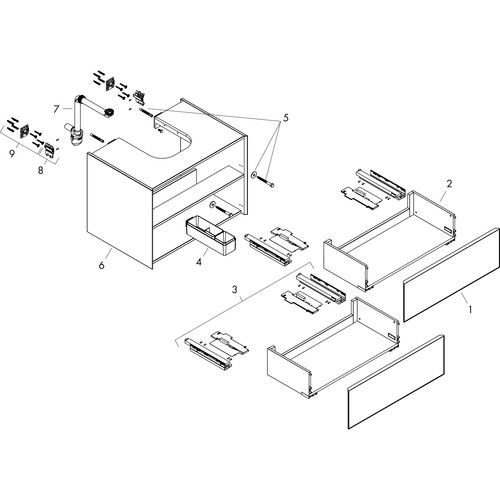 7
5
9
8
2
6
4
3
1