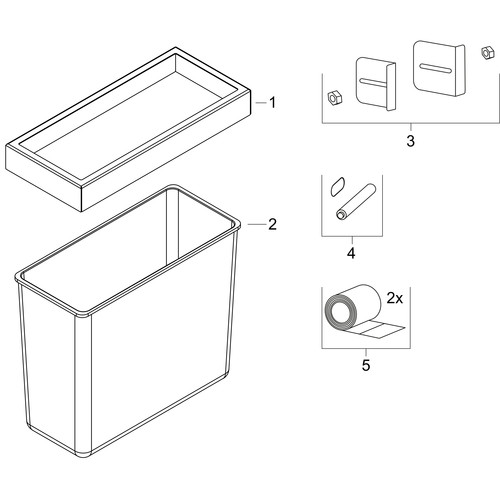 1

2

3

4

2x

5