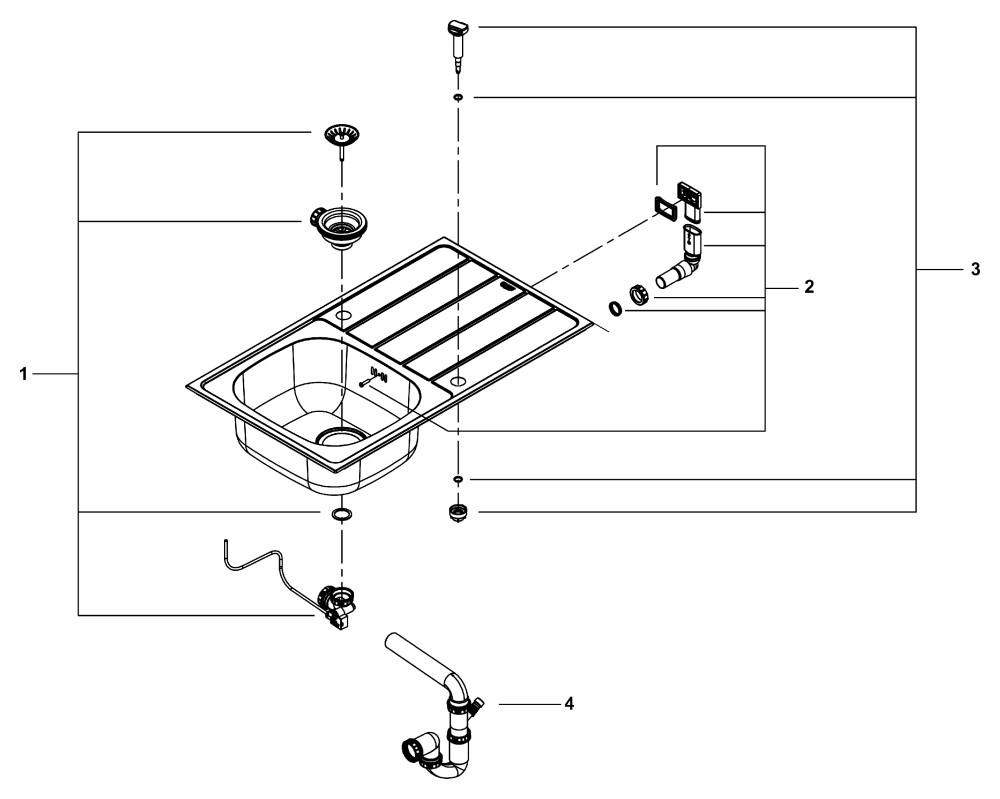 1
2
3
4