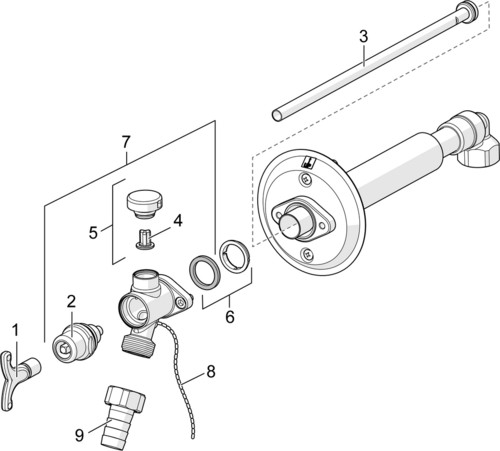 3
7
5
4
6
2
1
8
9