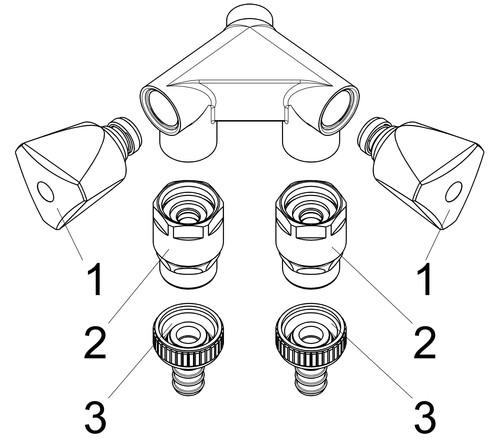 1
1
2
2
3
3