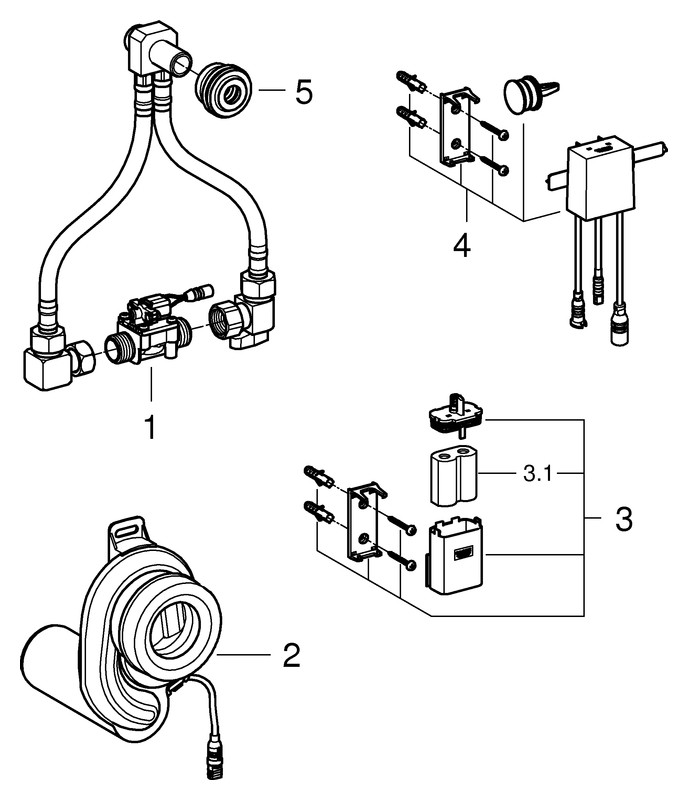 5

4

1

3.1

3

2