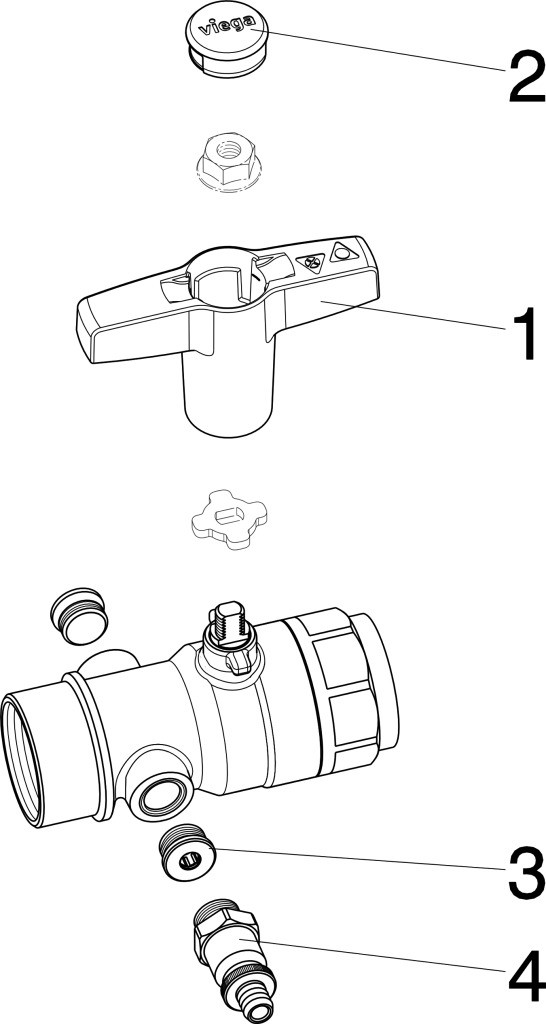 viega
2
1
3
4