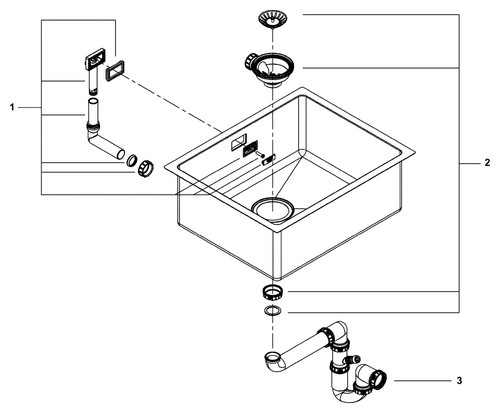 1

2

3