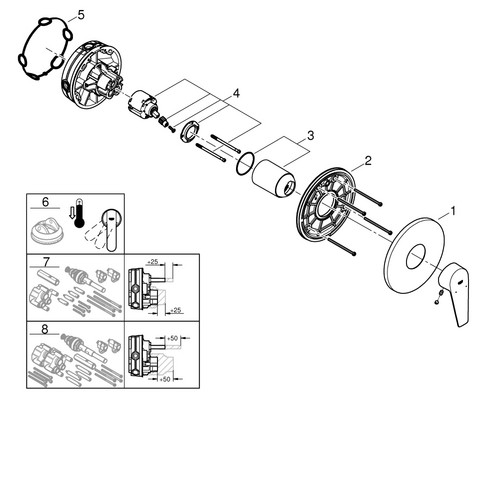 5
4
3
2
1
6
7
+25
+25
8
+50
+50