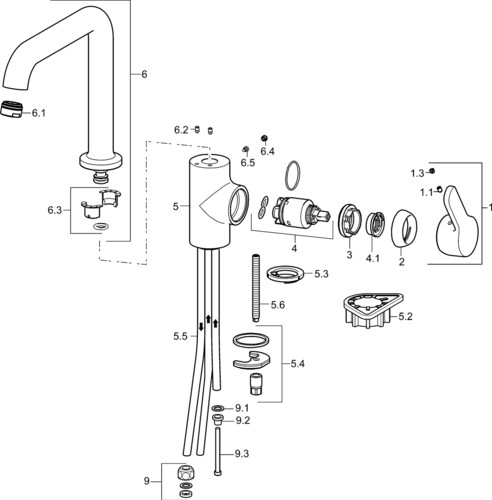 6
6.1
6.2
6.4
6.5
1.3
1.1
1
6.3
5
4
3
4.1
2
5.3
5.6
5.2
5.5
5.4
9.1
9.2
9.3
9