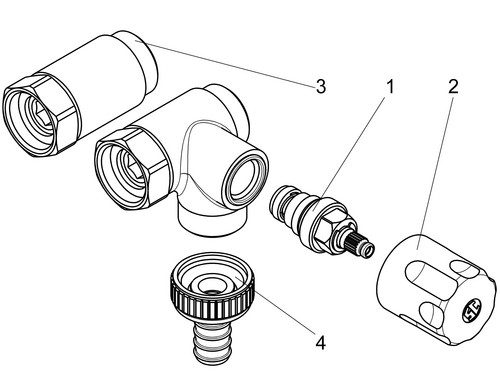 3
1
2
4