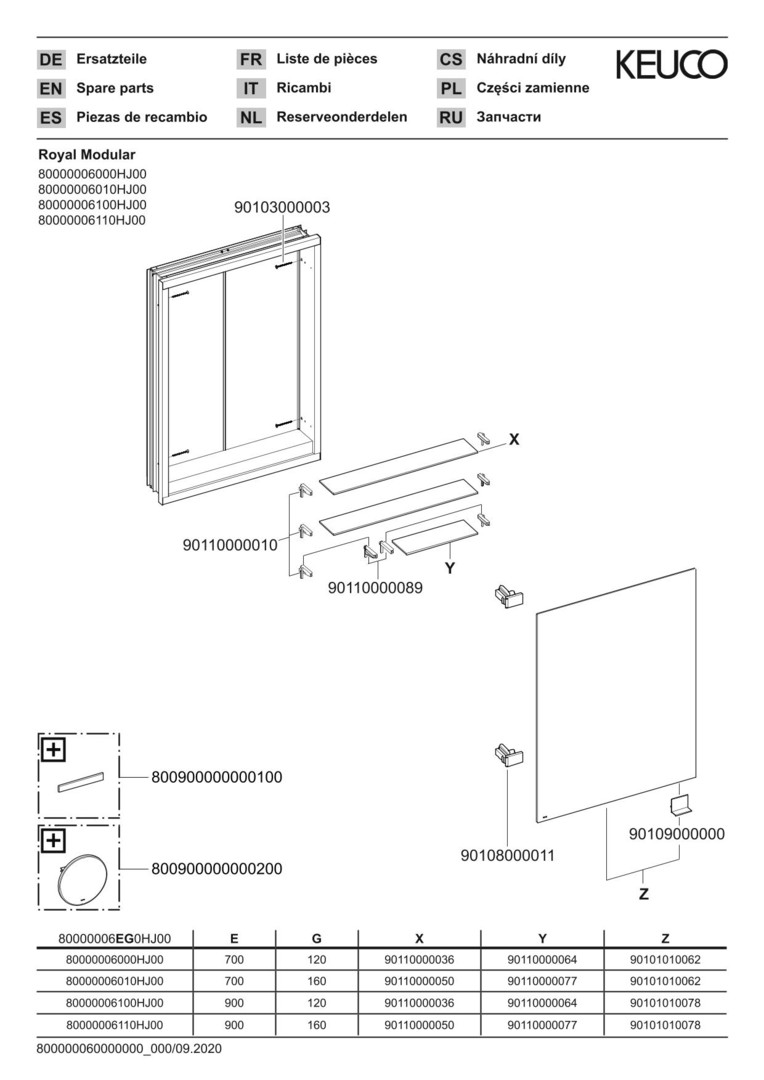 DE Ersatzteile
EN Spare parts
ES Piezas de recambio
FR Liste de pièces
IT Ricambi
NL Reserveonderdelen
CS Náhradní díly
PL Części zamienne
RU Запчасти

KEUCO

Royal Modular
80000006000HJ00
80000006010HJ00
80000006100HJ00
80000006110HJ00

90103000003

X

90110000010

90110000089

Y

800900000000100

800900000000200

90108000011

90109000000

Z

| 80000006**EG**0HJ00 | E | G | X | Y | Z |
|---|---|---|---|---|---|
| 80000006000HJ00 | 700 | 120 | 90110000036 | 90110000064 | 90101010062 |
| 80000006010HJ00 | 700 | 160 | 90110000050 | 90110000077 | 90101010062 |
| 80000006100HJ00 | 900 | 120 | 90110000036 | 90110000064 | 90101010078 |
| 80000006110HJ00 | 900 | 160 | 90110000050 | 90110000077 | 90101010078 |

800000060000000_000/09.2020