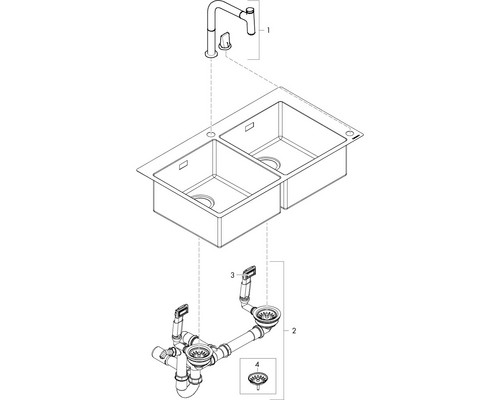 1

3

2

4