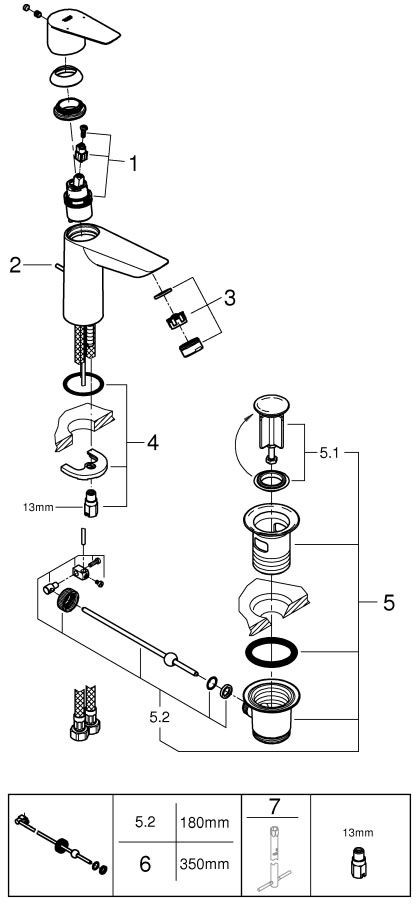 1
2
3
4
13mm
5.1
5
5.2

| | 5.2 | 180mm | 7 | 13mm |
|---|---|---|---|---|
| | 6 | 350mm | | |