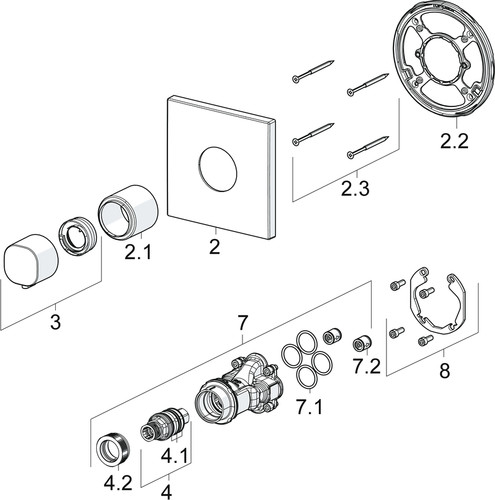 2.2
2.3
2
2.1
3
7
7.2
8
7.1
4.1
4.2
4