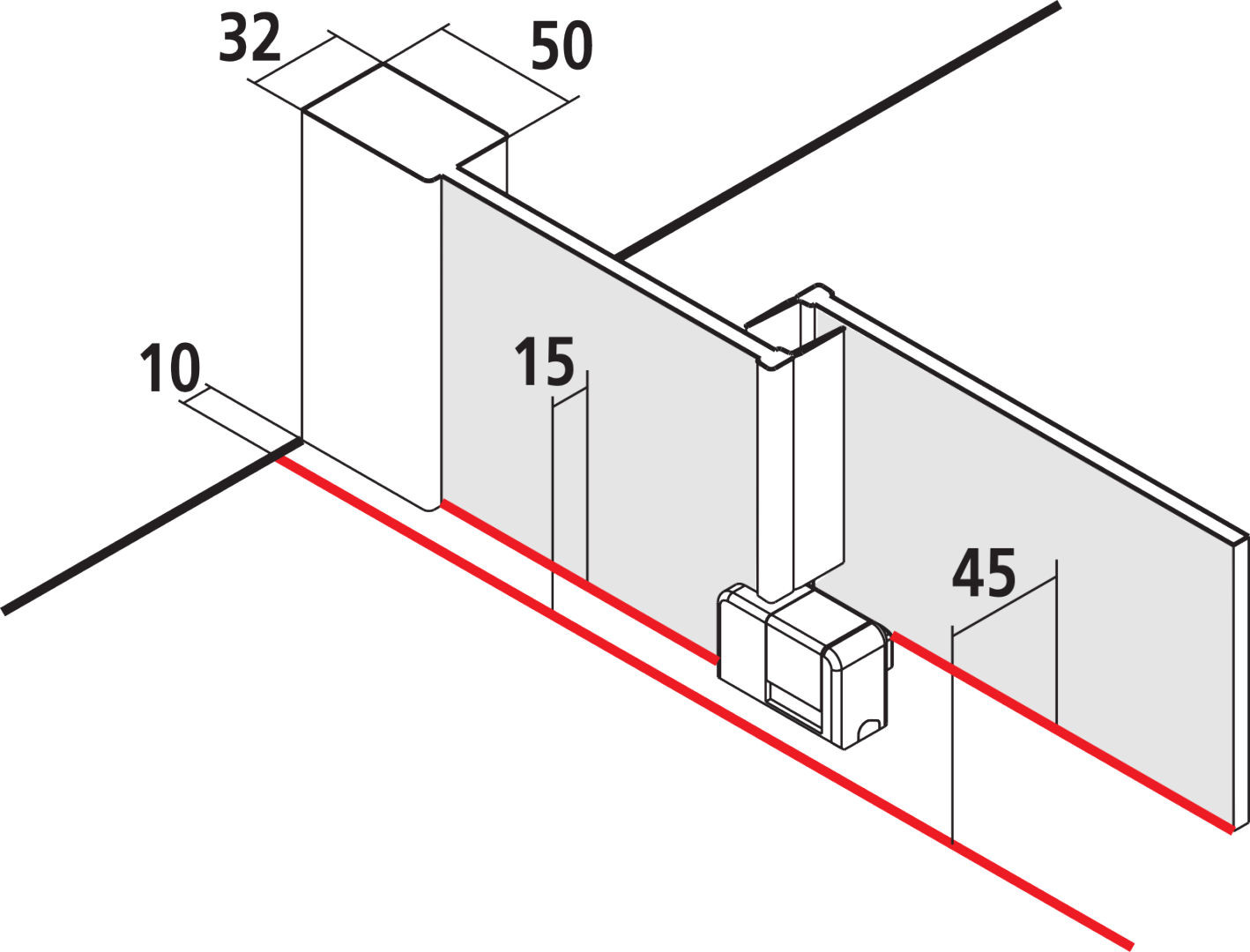 32
50
10
15
45