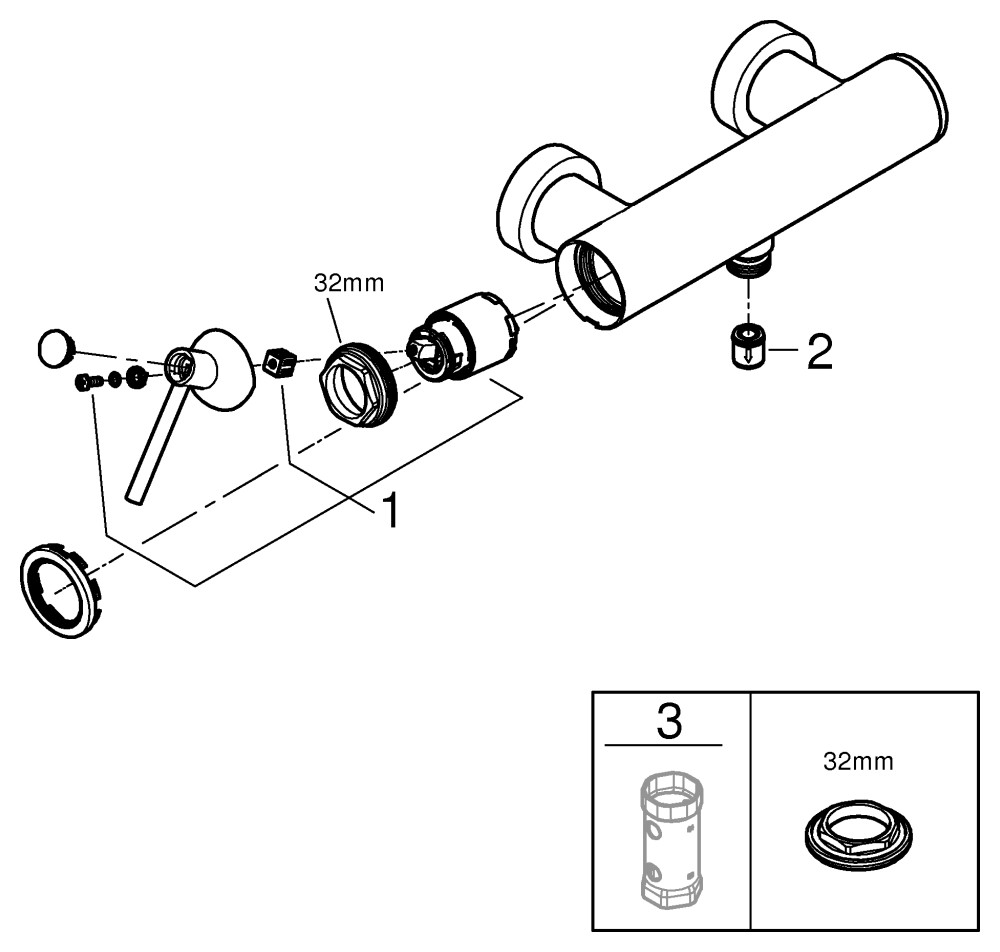 32mm
2
1
3
32mm