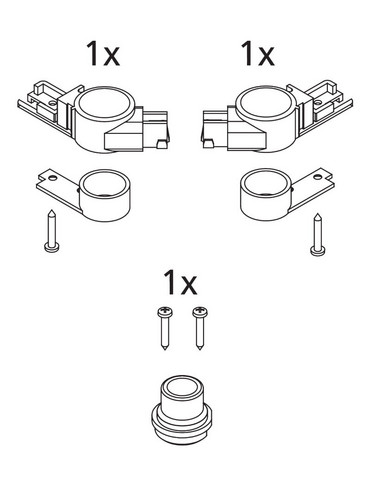 1x

1x

1x