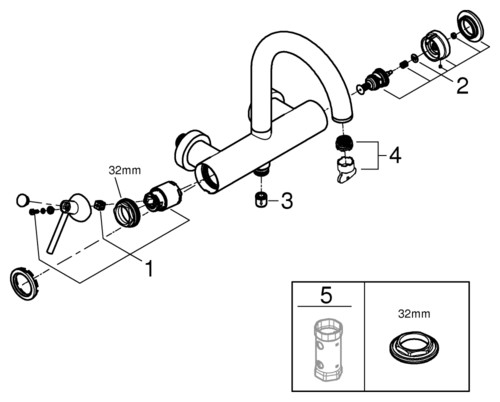 2

4

32mm

3

1

5

32mm