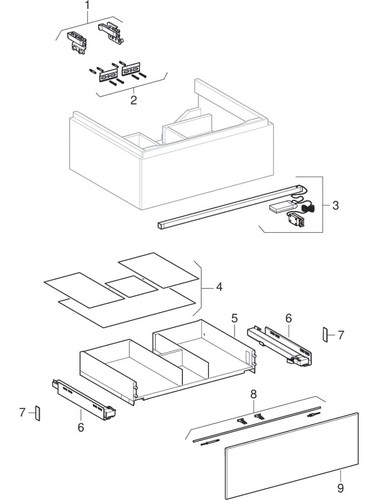 1

2

3

4

5

6

7

7

6

8

9