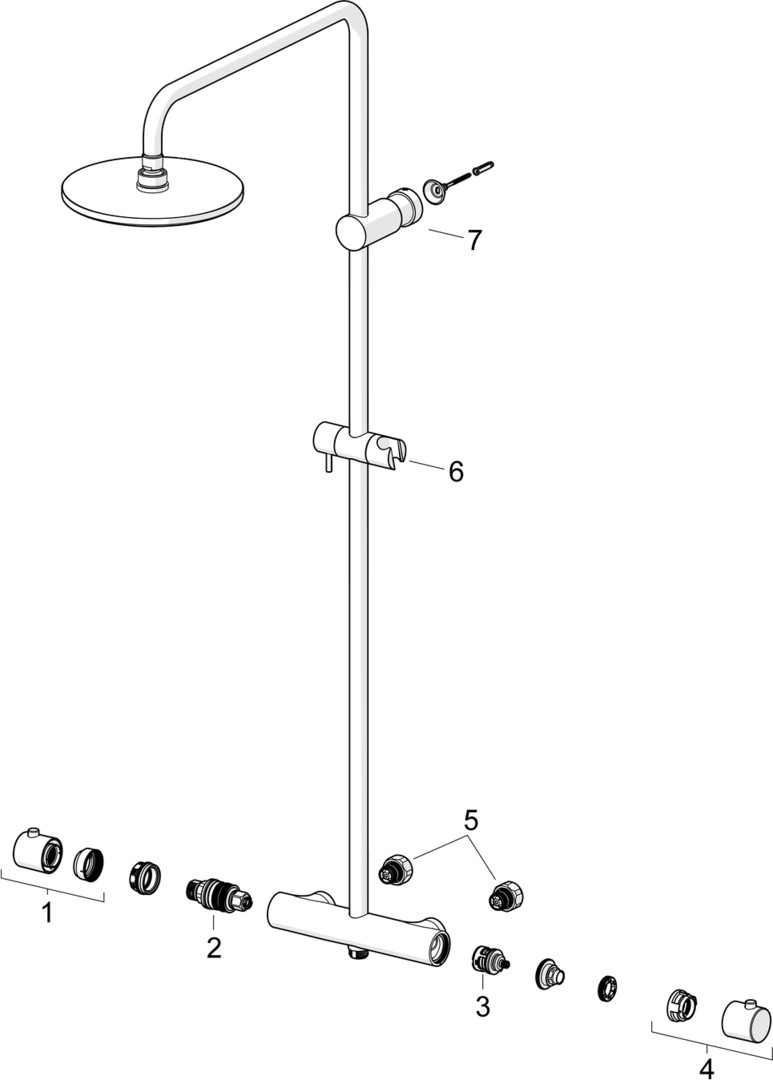 7

6

5

1

2

3

4