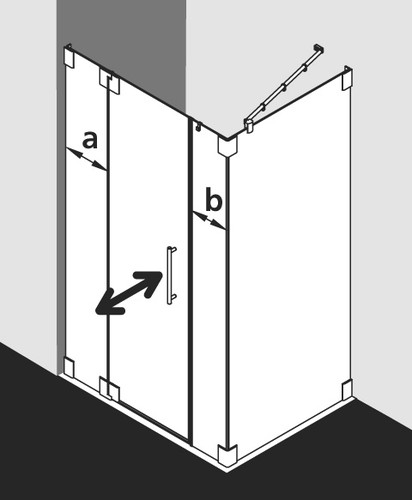 a

b