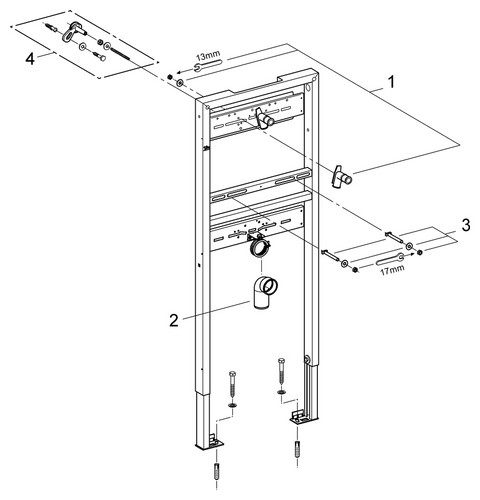 4
13mm
1
3
17mm
2