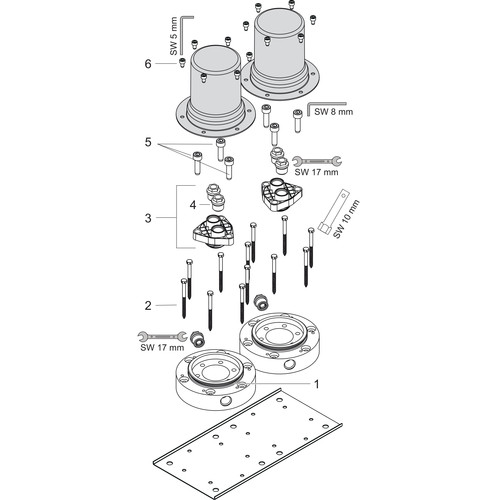 SW 5 mm
6
SW 8 mm
5
SW 17 mm
4
3
SW 10 mm
2
SW 17 mm
1